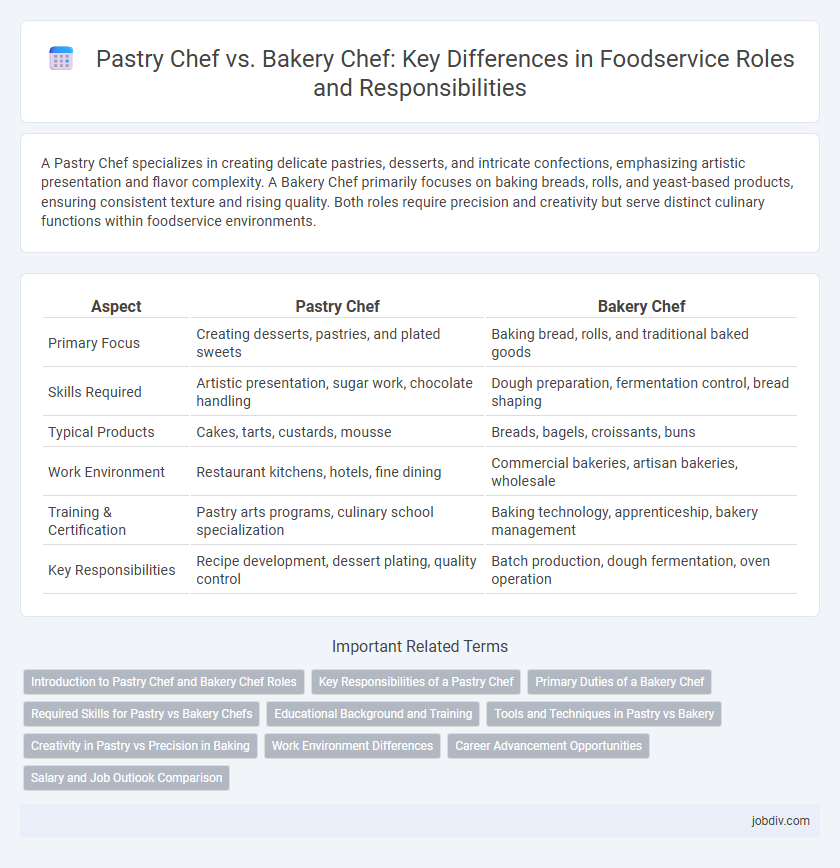 Pastry Chef vs. Bakery Chef: Key Differences in Foodservice Roles and Responsibilities

A Pastry Chef specializes in creating delicate pastries, desserts, and intricate confections, emphasizing artistic presentation and flavor complexity. A Bakery Chef primarily focuses on baking breads, rolls, and yeast-based products, ensuring consistent texture and rising quality. Both roles require precision and creativity but serve distinct culinary functions within foodservice environments.

| Aspect | Pastry Chef | Bakery Chef |
|---|---|---|
| Primary Focus | Creating desserts, pastries, and plated sweets | Baking bread, rolls, and traditional baked goods |
| Skills Required | Artistic presentation, sugar work, chocolate handling | Dough preparation, fermentation control, bread shaping |
| Typical Products | Cakes, tarts, custards, mousse | Breads, bagels, croissants, buns |
| Work Environment | Restaurant kitchens, hotels, fine dining | Commercial bakeries, artisan bakeries, wholesale |
| Training & Certification | Pastry arts programs, culinary school specialization | Baking technology, apprenticeship, bakery management |
| Key Responsibilities | Recipe development, dessert plating, quality control | Batch production, dough fermentation, oven operation |

Important Related Terms

Introduction to Pastry Chef and Bakery Chef Roles
Key Responsibilities of a Pastry Chef
Primary Duties of a Bakery Chef
Required Skills for Pastry vs Bakery Chefs
Educational Background and Training
Tools and Techniques in Pastry vs Bakery
Creativity in Pastry vs Precision in Baking
Work Environment Differences
Career Advancement Opportunities
Salary and Job Outlook Comparison

jobdiv.com