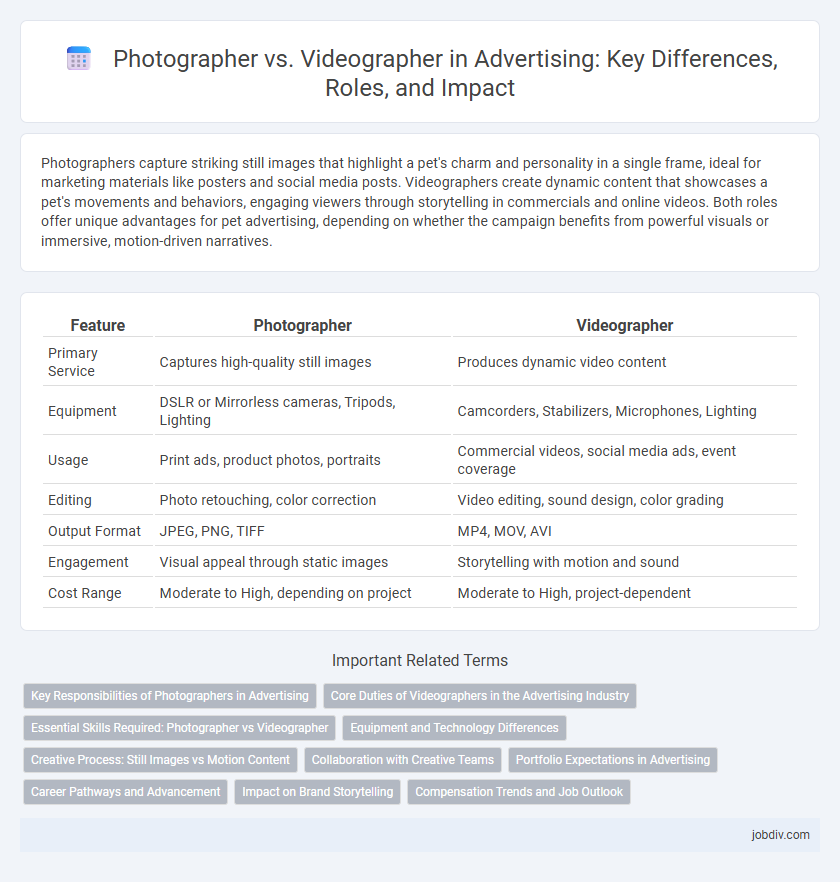 Photographer vs. Videographer in Advertising: Key Differences, Roles, and Impact

Photographers capture striking still images that highlight a pet's charm and personality in a single frame, ideal for marketing materials like posters and social media posts. Videographers create dynamic content that showcases a pet's movements and behaviors, engaging viewers through storytelling in commercials and online videos. Both roles offer unique advantages for pet advertising, depending on whether the campaign benefits from powerful visuals or immersive, motion-driven narratives.

| Feature | Photographer | Videographer |
|---|---|---|
| Primary Service | Captures high-quality still images | Produces dynamic video content |
| Equipment | DSLR or Mirrorless cameras, Tripods, Lighting | Camcorders, Stabilizers, Microphones, Lighting |
| Usage | Print ads, product photos, portraits | Commercial videos, social media ads, event coverage |
| Editing | Photo retouching, color correction | Video editing, sound design, color grading |
| Output Format | JPEG, PNG, TIFF | MP4, MOV, AVI |
| Engagement | Visual appeal through static images | Storytelling with motion and sound |
| Cost Range | Moderate to High, depending on project | Moderate to High, project-dependent |

Important Related Terms

Key Responsibilities of Photographers in Advertising
Core Duties of Videographers in the Advertising Industry
Essential Skills Required: Photographer vs Videographer
Equipment and Technology Differences
Creative Process: Still Images vs Motion Content
Collaboration with Creative Teams
Portfolio Expectations in Advertising
Career Pathways and Advancement
Impact on Brand Storytelling
Compensation Trends and Job Outlook

jobdiv.com