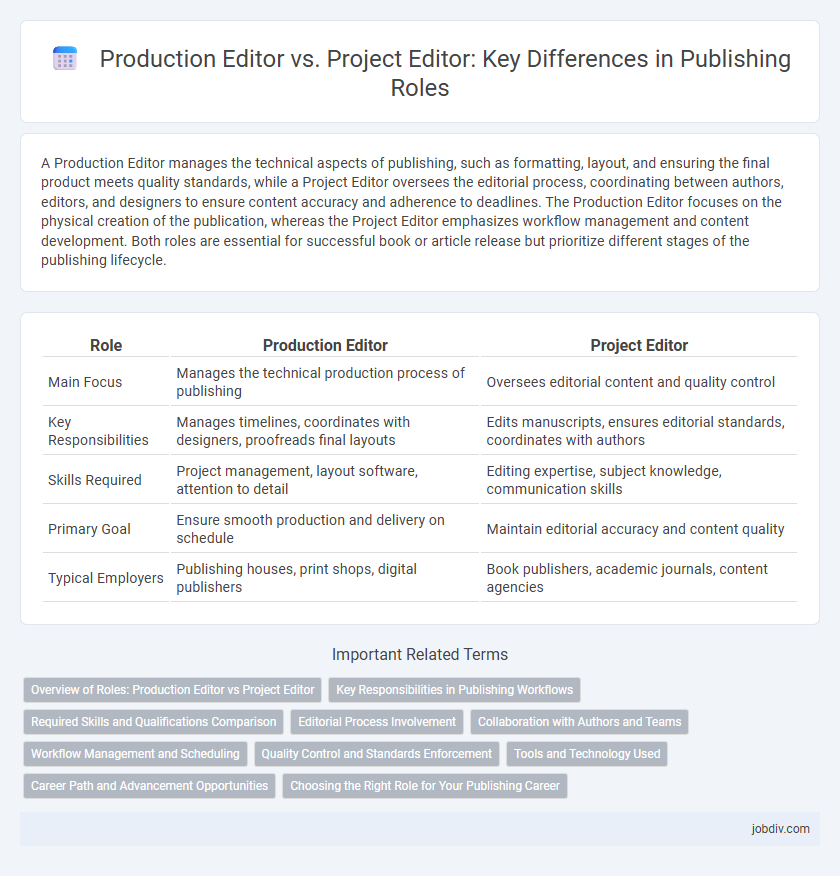 Production Editor vs. Project Editor: Key Differences in Publishing Roles

A Production Editor manages the technical aspects of publishing, such as formatting, layout, and ensuring the final product meets quality standards, while a Project Editor oversees the editorial process, coordinating between authors, editors, and designers to ensure content accuracy and adherence to deadlines. The Production Editor focuses on the physical creation of the publication, whereas the Project Editor emphasizes workflow management and content development. Both roles are essential for successful book or article release but prioritize different stages of the publishing lifecycle.

| Role | Production Editor | Project Editor |
|---|---|---|
| Main Focus | Manages the technical production process of publishing | Oversees editorial content and quality control |
| Key Responsibilities | Manages timelines, coordinates with designers, proofreads final layouts | Edits manuscripts, ensures editorial standards, coordinates with authors |
| Skills Required | Project management, layout software, attention to detail | Editing expertise, subject knowledge, communication skills |
| Primary Goal | Ensure smooth production and delivery on schedule | Maintain editorial accuracy and content quality |
| Typical Employers | Publishing houses, print shops, digital publishers | Book publishers, academic journals, content agencies |

Important Related Terms

Overview of Roles: Production Editor vs Project Editor
Key Responsibilities in Publishing Workflows
Required Skills and Qualifications Comparison
Editorial Process Involvement
Collaboration with Authors and Teams
Workflow Management and Scheduling
Quality Control and Standards Enforcement
Tools and Technology Used
Career Path and Advancement Opportunities
Choosing the Right Role for Your Publishing Career

jobdiv.com