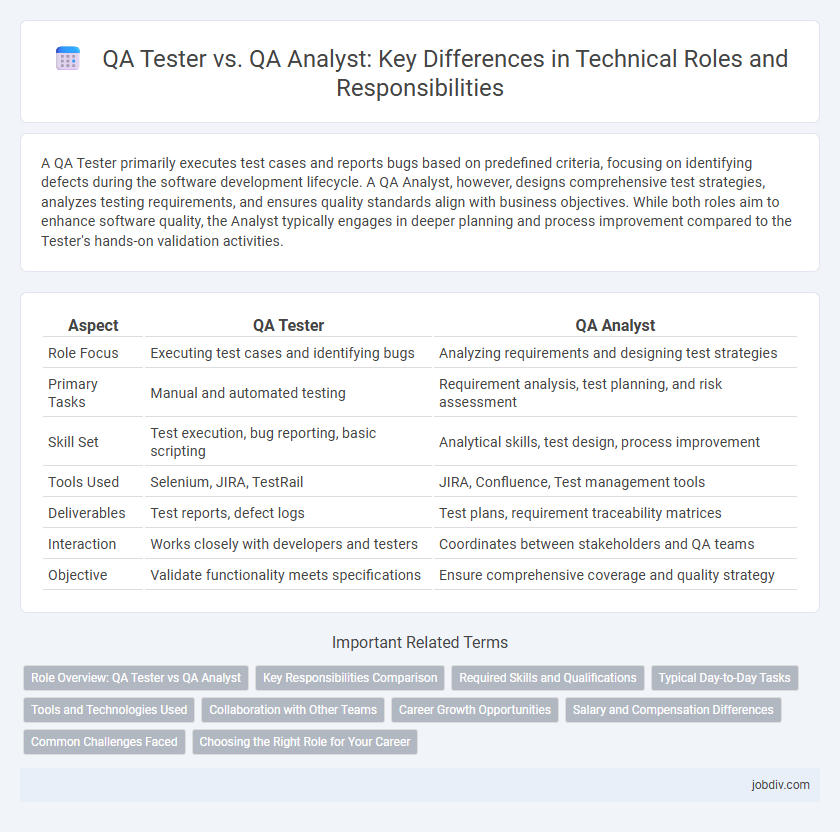 QA Tester vs. QA Analyst: Key Differences in Technical Roles and Responsibilities

A QA Tester primarily executes test cases and reports bugs based on predefined criteria, focusing on identifying defects during the software development lifecycle. A QA Analyst, however, designs comprehensive test strategies, analyzes testing requirements, and ensures quality standards align with business objectives. While both roles aim to enhance software quality, the Analyst typically engages in deeper planning and process improvement compared to the Tester's hands-on validation activities.

| Aspect | QA Tester | QA Analyst |
|---|---|---|
| Role Focus | Executing test cases and identifying bugs | Analyzing requirements and designing test strategies |
| Primary Tasks | Manual and automated testing | Requirement analysis, test planning, and risk assessment |
| Skill Set | Test execution, bug reporting, basic scripting | Analytical skills, test design, process improvement |
| Tools Used | Selenium, JIRA, TestRail | JIRA, Confluence, Test management tools |
| Deliverables | Test reports, defect logs | Test plans, requirement traceability matrices |
| Interaction | Works closely with developers and testers | Coordinates between stakeholders and QA teams |
| Objective | Validate functionality meets specifications | Ensure comprehensive coverage and quality strategy |

Important Related Terms

Role Overview: QA Tester vs QA Analyst
Key Responsibilities Comparison
Required Skills and Qualifications
Typical Day-to-Day Tasks
Tools and Technologies Used
Collaboration with Other Teams
Career Growth Opportunities
Salary and Compensation Differences
Common Challenges Faced
Choosing the Right Role for Your Career

jobdiv.com