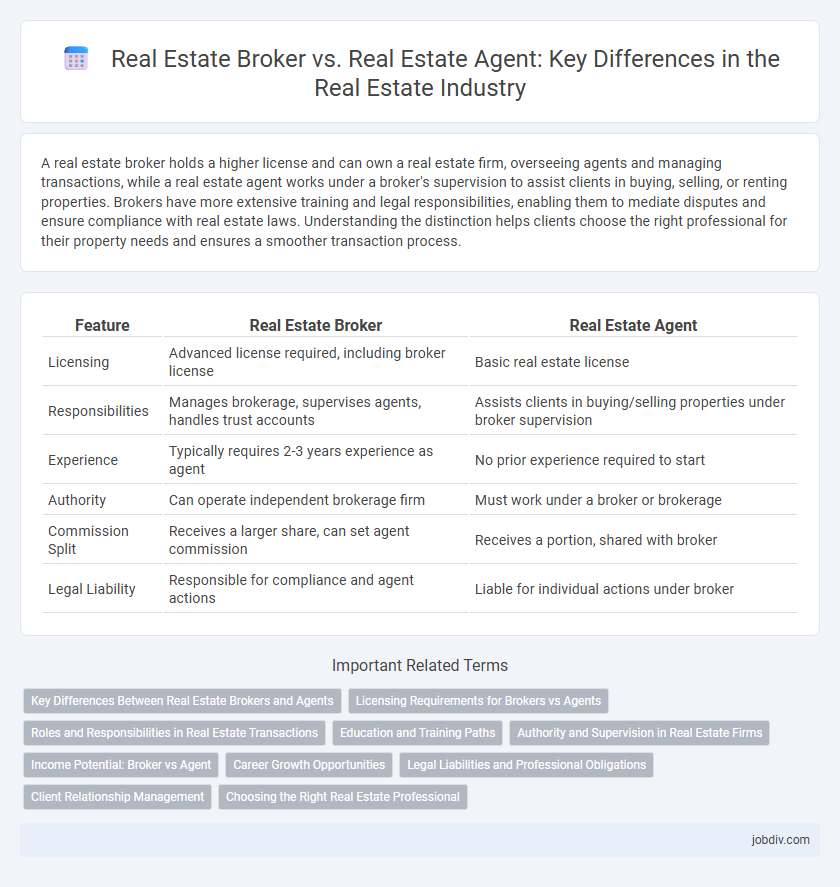 Real Estate Broker vs. Real Estate Agent: Key Differences in the Real Estate Industry

A real estate broker holds a higher license and can own a real estate firm, overseeing agents and managing transactions, while a real estate agent works under a broker's supervision to assist clients in buying, selling, or renting properties. Brokers have more extensive training and legal responsibilities, enabling them to mediate disputes and ensure compliance with real estate laws. Understanding the distinction helps clients choose the right professional for their property needs and ensures a smoother transaction process.

| Feature | Real Estate Broker | Real Estate Agent |
|---|---|---|
| Licensing | Advanced license required, including broker license | Basic real estate license |
| Responsibilities | Manages brokerage, supervises agents, handles trust accounts | Assists clients in buying/selling properties under broker supervision |
| Experience | Typically requires 2-3 years experience as agent | No prior experience required to start |
| Authority | Can operate independent brokerage firm | Must work under a broker or brokerage |
| Commission Split | Receives a larger share, can set agent commission | Receives a portion, shared with broker |
| Legal Liability | Responsible for compliance and agent actions | Liable for individual actions under broker |

Important Related Terms

Key Differences Between Real Estate Brokers and Agents
Licensing Requirements for Brokers vs Agents
Roles and Responsibilities in Real Estate Transactions
Education and Training Paths
Authority and Supervision in Real Estate Firms
Income Potential: Broker vs Agent
Career Growth Opportunities
Legal Liabilities and Professional Obligations
Client Relationship Management
Choosing the Right Real Estate Professional

jobdiv.com