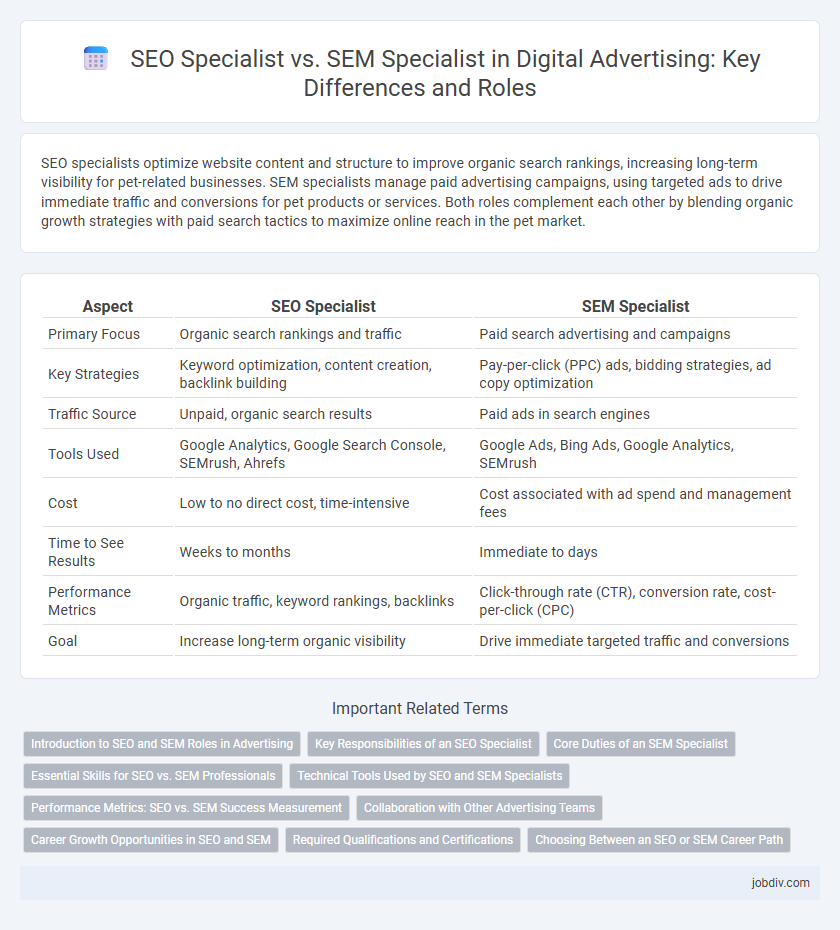 SEO Specialist vs. SEM Specialist in Digital Advertising: Key Differences and Roles

SEO specialists optimize website content and structure to improve organic search rankings, increasing long-term visibility for pet-related businesses. SEM specialists manage paid advertising campaigns, using targeted ads to drive immediate traffic and conversions for pet products or services. Both roles complement each other by blending organic growth strategies with paid search tactics to maximize online reach in the pet market.

| Aspect | SEO Specialist | SEM Specialist |
|---|---|---|
| Primary Focus | Organic search rankings and traffic | Paid search advertising and campaigns |
| Key Strategies | Keyword optimization, content creation, backlink building | Pay-per-click (PPC) ads, bidding strategies, ad copy optimization |
| Traffic Source | Unpaid, organic search results | Paid ads in search engines |
| Tools Used | Google Analytics, Google Search Console, SEMrush, Ahrefs | Google Ads, Bing Ads, Google Analytics, SEMrush |
| Cost | Low to no direct cost, time-intensive | Cost associated with ad spend and management fees |
| Time to See Results | Weeks to months | Immediate to days |
| Performance Metrics | Organic traffic, keyword rankings, backlinks | Click-through rate (CTR), conversion rate, cost-per-click (CPC) |
| Goal | Increase long-term organic visibility | Drive immediate targeted traffic and conversions |

Important Related Terms

Introduction to SEO and SEM Roles in Advertising
Key Responsibilities of an SEO Specialist
Core Duties of an SEM Specialist
Essential Skills for SEO vs. SEM Professionals
Technical Tools Used by SEO and SEM Specialists
Performance Metrics: SEO vs. SEM Success Measurement
Collaboration with Other Advertising Teams
Career Growth Opportunities in SEO and SEM
Required Qualifications and Certifications
Choosing Between an SEO or SEM Career Path

jobdiv.com