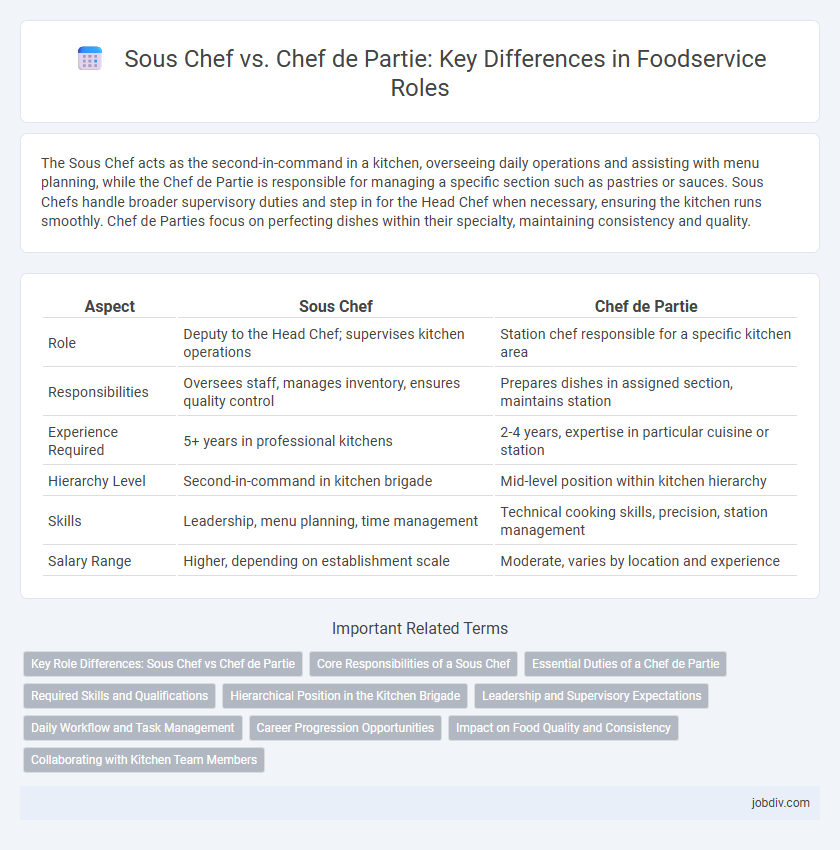 Sous Chef vs. Chef de Partie: Key Differences in Foodservice Roles

The Sous Chef acts as the second-in-command in a kitchen, overseeing daily operations and assisting with menu planning, while the Chef de Partie is responsible for managing a specific section such as pastries or sauces. Sous Chefs handle broader supervisory duties and step in for the Head Chef when necessary, ensuring the kitchen runs smoothly. Chef de Parties focus on perfecting dishes within their specialty, maintaining consistency and quality.

| Aspect | Sous Chef | Chef de Partie |
|---|---|---|
| Role | Deputy to the Head Chef; supervises kitchen operations | Station chef responsible for a specific kitchen area |
| Responsibilities | Oversees staff, manages inventory, ensures quality control | Prepares dishes in assigned section, maintains station |
| Experience Required | 5+ years in professional kitchens | 2-4 years, expertise in particular cuisine or station |
| Hierarchy Level | Second-in-command in kitchen brigade | Mid-level position within kitchen hierarchy |
| Skills | Leadership, menu planning, time management | Technical cooking skills, precision, station management |
| Salary Range | Higher, depending on establishment scale | Moderate, varies by location and experience |

Important Related Terms

Key Role Differences: Sous Chef vs Chef de Partie
Core Responsibilities of a Sous Chef
Essential Duties of a Chef de Partie
Required Skills and Qualifications
Hierarchical Position in the Kitchen Brigade
Leadership and Supervisory Expectations
Daily Workflow and Task Management
Career Progression Opportunities
Impact on Food Quality and Consistency
Collaborating with Kitchen Team Members

jobdiv.com