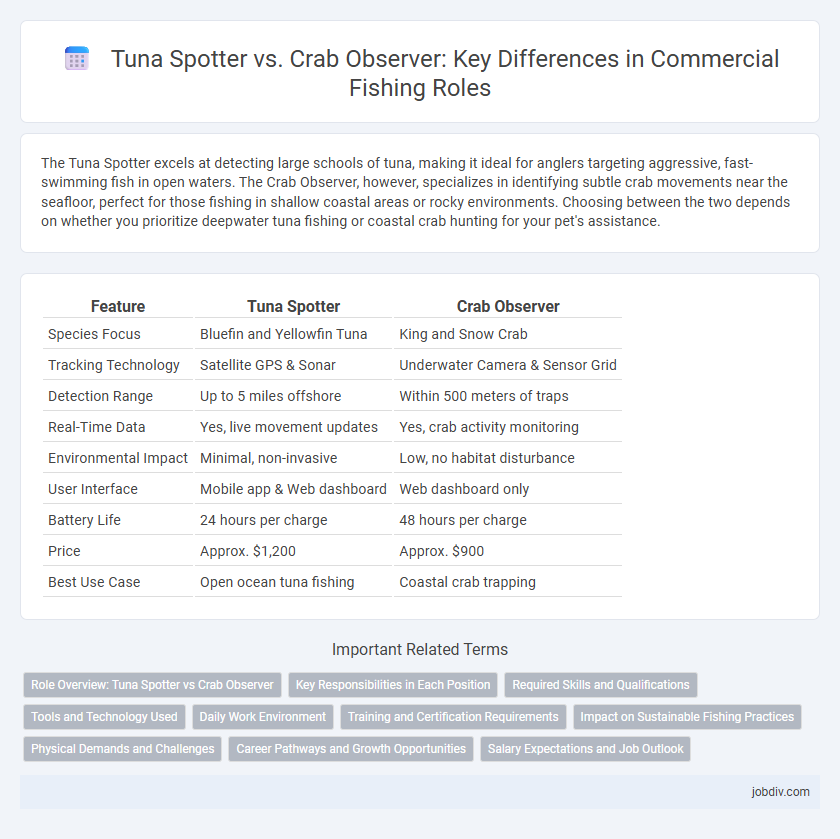 Tuna Spotter vs. Crab Observer: Key Differences in Commercial Fishing Roles

The Tuna Spotter excels at detecting large schools of tuna, making it ideal for anglers targeting aggressive, fast-swimming fish in open waters. The Crab Observer, however, specializes in identifying subtle crab movements near the seafloor, perfect for those fishing in shallow coastal areas or rocky environments. Choosing between the two depends on whether you prioritize deepwater tuna fishing or coastal crab hunting for your pet's assistance.

| Feature | Tuna Spotter | Crab Observer |
|---|---|---|
| Species Focus | Bluefin and Yellowfin Tuna | King and Snow Crab |
| Tracking Technology | Satellite GPS & Sonar | Underwater Camera & Sensor Grid |
| Detection Range | Up to 5 miles offshore | Within 500 meters of traps |
| Real-Time Data | Yes, live movement updates | Yes, crab activity monitoring |
| Environmental Impact | Minimal, non-invasive | Low, no habitat disturbance |
| User Interface | Mobile app & Web dashboard | Web dashboard only |
| Battery Life | 24 hours per charge | 48 hours per charge |
| Price | Approx. $1,200 | Approx. $900 |
| Best Use Case | Open ocean tuna fishing | Coastal crab trapping |

Important Related Terms

Role Overview: Tuna Spotter vs Crab Observer
Key Responsibilities in Each Position
Required Skills and Qualifications
Tools and Technology Used
Daily Work Environment
Training and Certification Requirements
Impact on Sustainable Fishing Practices
Physical Demands and Challenges
Career Pathways and Growth Opportunities
Salary Expectations and Job Outlook

jobdiv.com