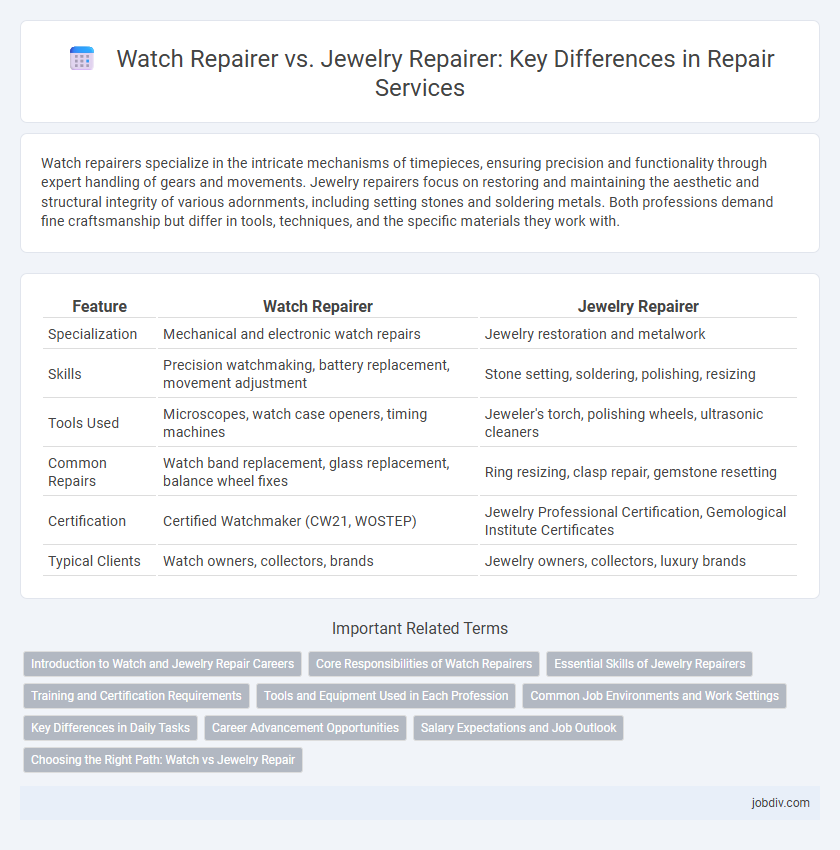 Watch Repairer vs. Jewelry Repairer: Key Differences in Repair Services

Watch repairers specialize in the intricate mechanisms of timepieces, ensuring precision and functionality through expert handling of gears and movements. Jewelry repairers focus on restoring and maintaining the aesthetic and structural integrity of various adornments, including setting stones and soldering metals. Both professions demand fine craftsmanship but differ in tools, techniques, and the specific materials they work with.

| Feature | Watch Repairer | Jewelry Repairer |
|---|---|---|
| Specialization | Mechanical and electronic watch repairs | Jewelry restoration and metalwork |
| Skills | Precision watchmaking, battery replacement, movement adjustment | Stone setting, soldering, polishing, resizing |
| Tools Used | Microscopes, watch case openers, timing machines | Jeweler's torch, polishing wheels, ultrasonic cleaners |
| Common Repairs | Watch band replacement, glass replacement, balance wheel fixes | Ring resizing, clasp repair, gemstone resetting |
| Certification | Certified Watchmaker (CW21, WOSTEP) | Jewelry Professional Certification, Gemological Institute Certificates |
| Typical Clients | Watch owners, collectors, brands | Jewelry owners, collectors, luxury brands |

Important Related Terms

Introduction to Watch and Jewelry Repair Careers
Core Responsibilities of Watch Repairers
Essential Skills of Jewelry Repairers
Training and Certification Requirements
Tools and Equipment Used in Each Profession
Common Job Environments and Work Settings
Key Differences in Daily Tasks
Career Advancement Opportunities
Salary Expectations and Job Outlook
Choosing the Right Path: Watch vs Jewelry Repair

jobdiv.com