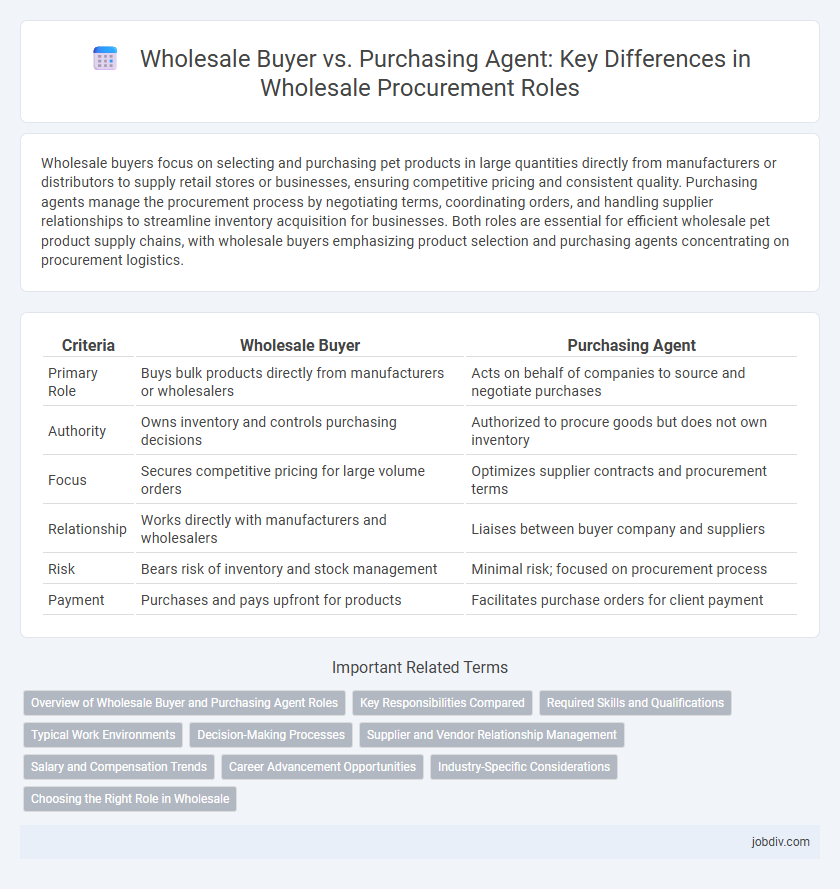 Wholesale Buyer vs. Purchasing Agent: Key Differences in Wholesale Procurement Roles

Wholesale buyers focus on selecting and purchasing pet products in large quantities directly from manufacturers or distributors to supply retail stores or businesses, ensuring competitive pricing and consistent quality. Purchasing agents manage the procurement process by negotiating terms, coordinating orders, and handling supplier relationships to streamline inventory acquisition for businesses. Both roles are essential for efficient wholesale pet product supply chains, with wholesale buyers emphasizing product selection and purchasing agents concentrating on procurement logistics.

| Criteria | Wholesale Buyer | Purchasing Agent |
|---|---|---|
| Primary Role | Buys bulk products directly from manufacturers or wholesalers | Acts on behalf of companies to source and negotiate purchases |
| Authority | Owns inventory and controls purchasing decisions | Authorized to procure goods but does not own inventory |
| Focus | Secures competitive pricing for large volume orders | Optimizes supplier contracts and procurement terms |
| Relationship | Works directly with manufacturers and wholesalers | Liaises between buyer company and suppliers |
| Risk | Bears risk of inventory and stock management | Minimal risk; focused on procurement process |
| Payment | Purchases and pays upfront for products | Facilitates purchase orders for client payment |

Important Related Terms

Overview of Wholesale Buyer and Purchasing Agent Roles
Key Responsibilities Compared
Required Skills and Qualifications
Typical Work Environments
Decision-Making Processes
Supplier and Vendor Relationship Management
Salary and Compensation Trends
Career Advancement Opportunities
Industry-Specific Considerations
Choosing the Right Role in Wholesale

jobdiv.com