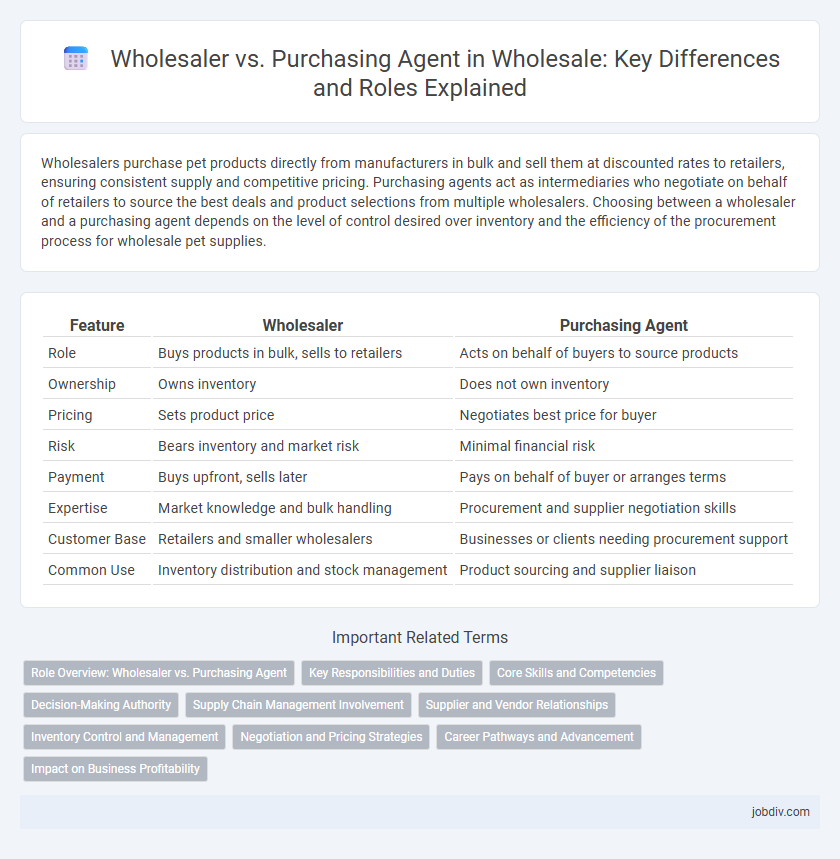 Wholesaler vs. Purchasing Agent in Wholesale: Key Differences and Roles Explained

Wholesalers purchase pet products directly from manufacturers in bulk and sell them at discounted rates to retailers, ensuring consistent supply and competitive pricing. Purchasing agents act as intermediaries who negotiate on behalf of retailers to source the best deals and product selections from multiple wholesalers. Choosing between a wholesaler and a purchasing agent depends on the level of control desired over inventory and the efficiency of the procurement process for wholesale pet supplies.

| Feature | Wholesaler | Purchasing Agent |
|---|---|---|
| Role | Buys products in bulk, sells to retailers | Acts on behalf of buyers to source products |
| Ownership | Owns inventory | Does not own inventory |
| Pricing | Sets product price | Negotiates best price for buyer |
| Risk | Bears inventory and market risk | Minimal financial risk |
| Payment | Buys upfront, sells later | Pays on behalf of buyer or arranges terms |
| Expertise | Market knowledge and bulk handling | Procurement and supplier negotiation skills |
| Customer Base | Retailers and smaller wholesalers | Businesses or clients needing procurement support |
| Common Use | Inventory distribution and stock management | Product sourcing and supplier liaison |

Important Related Terms

Role Overview: Wholesaler vs. Purchasing Agent
Key Responsibilities and Duties
Core Skills and Competencies
Decision-Making Authority
Supply Chain Management Involvement
Supplier and Vendor Relationships
Inventory Control and Management
Negotiation and Pricing Strategies
Career Pathways and Advancement
Impact on Business Profitability

jobdiv.com